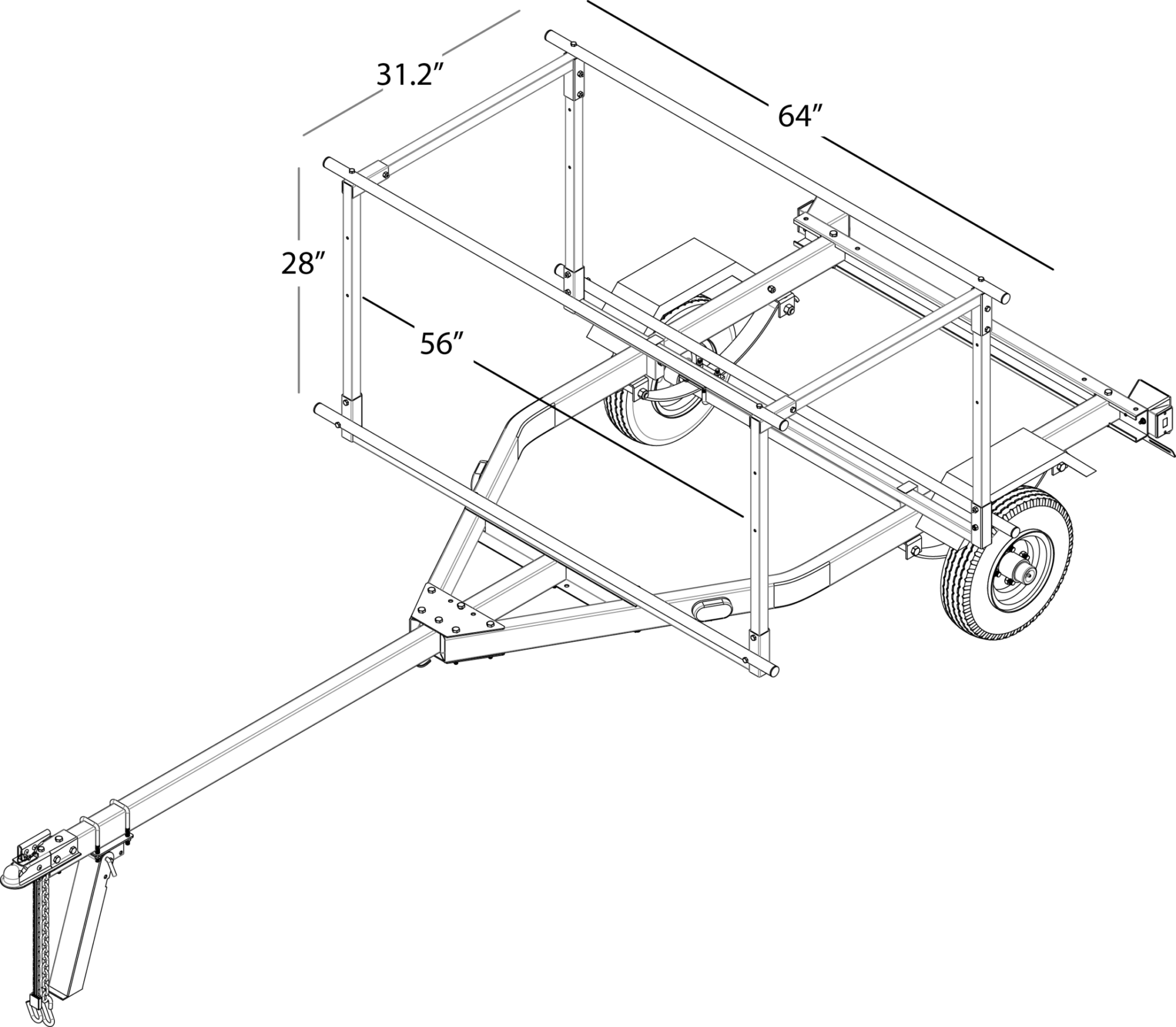 31.2″

64″

28″

56″