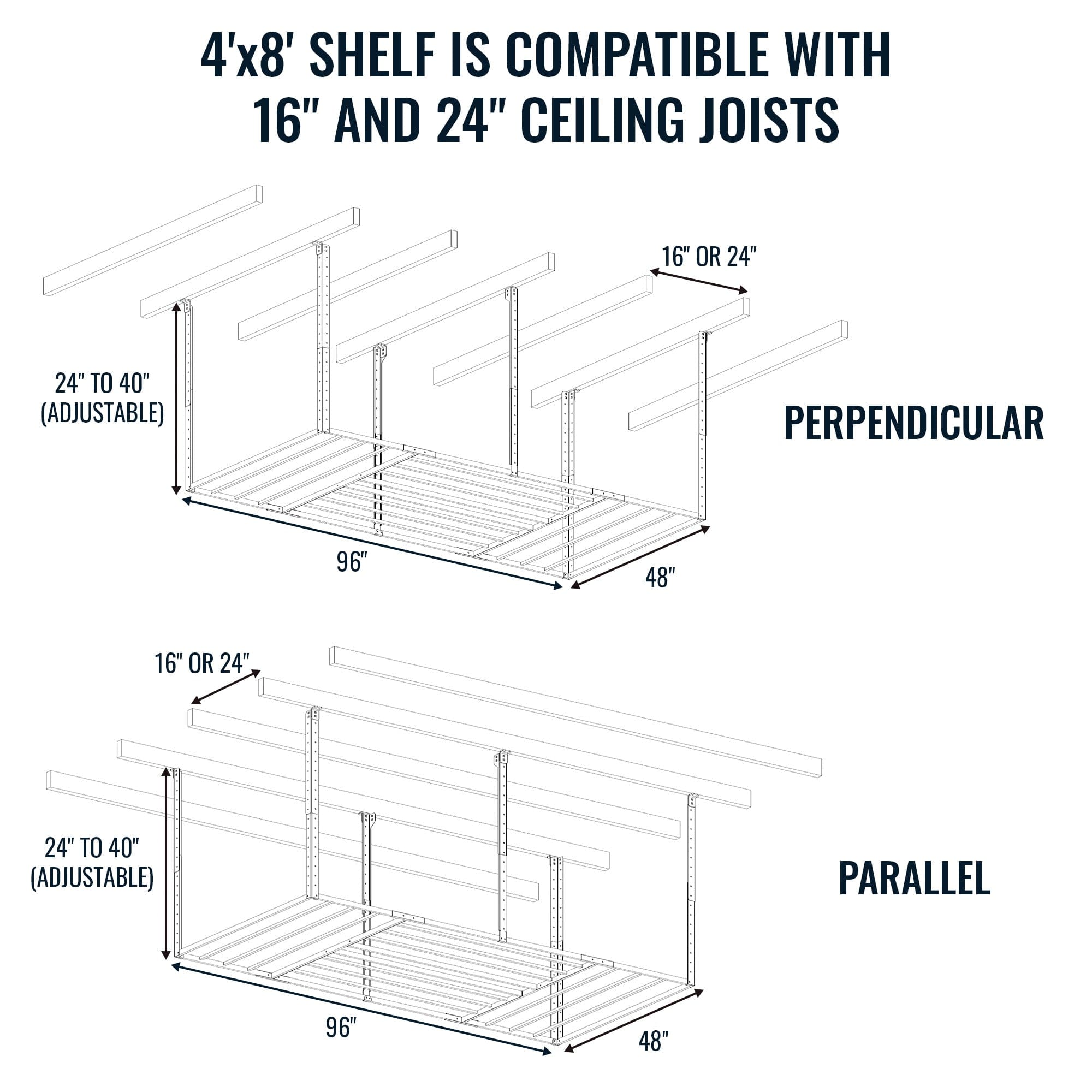 4'x8' SHELF IS COMPATIBLE WITH 16" AND 24" CEILING JOISTS

16" OR 24"

24" TO 40" (ADJUSTABLE)

PERPENDICULAR

96"

48"

16" OR 24"

24" TO 40" (ADJUSTABLE)

PARALLEL

96"

48"